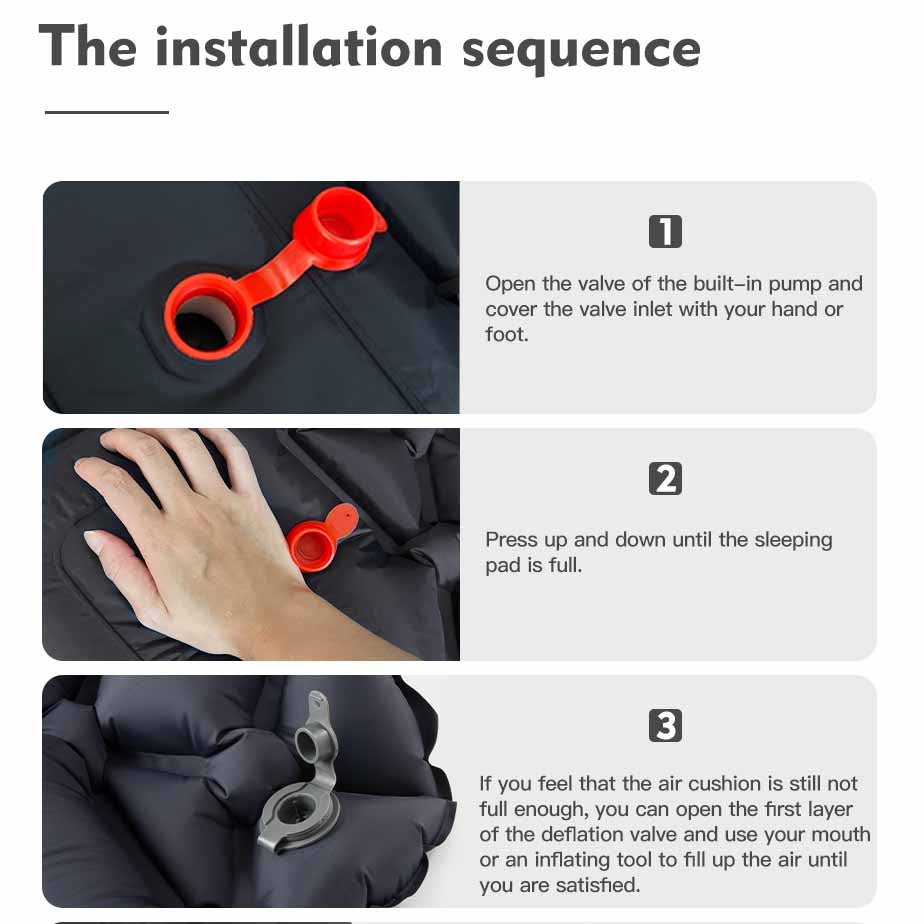 The installation sequence

1

Open the valve of the built-in pump and cover the valve inlet with your hand or foot.

2

Press up and down until the sleeping pad is full.

3

If you feel that the air cushion is still not full enough, you can open the first layer of the deflation valve and use your mouth or an inflating tool to fill up the air until you are satisfied.