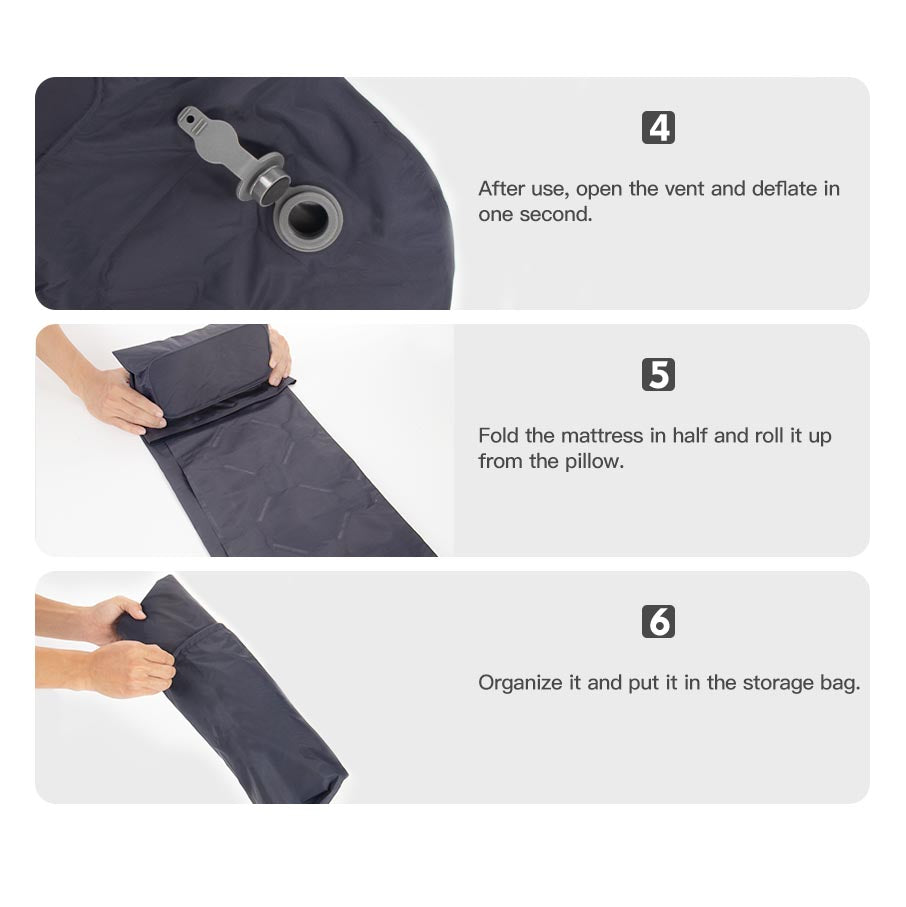 4

After use, open the vent and deflate in one second.

5

Fold the mattress in half and roll it up from the pillow.

6

Organize it and put it in the storage bag.